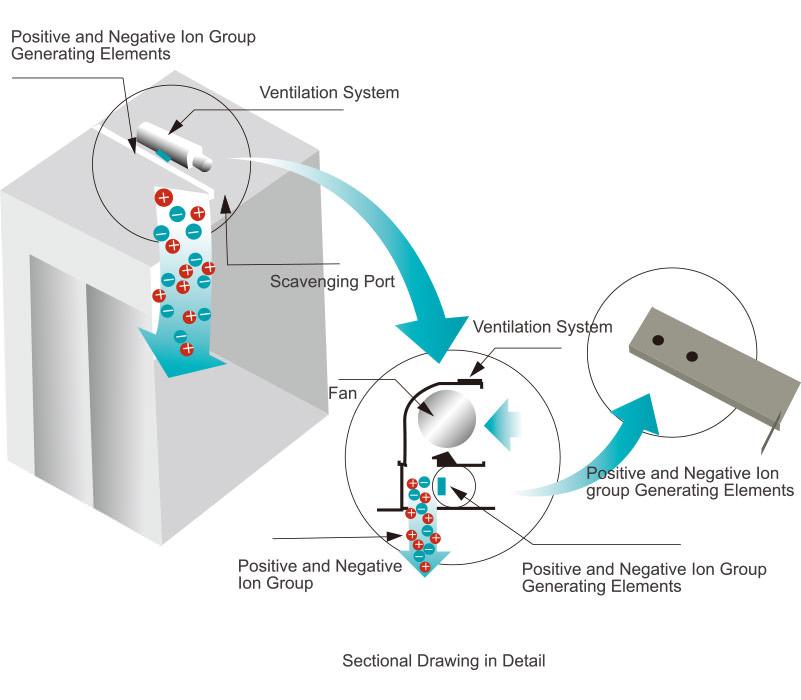 Positive and Negative Ion Group Generating Elements

Ventilation System

Scavenging Port

Ventilation System

Fan

Positive and Negative Ion group Generating Elements

Positive and Negative Ion Group

Positive and Negative Ion Group Generating Elements

Sectional Drawing in Detail