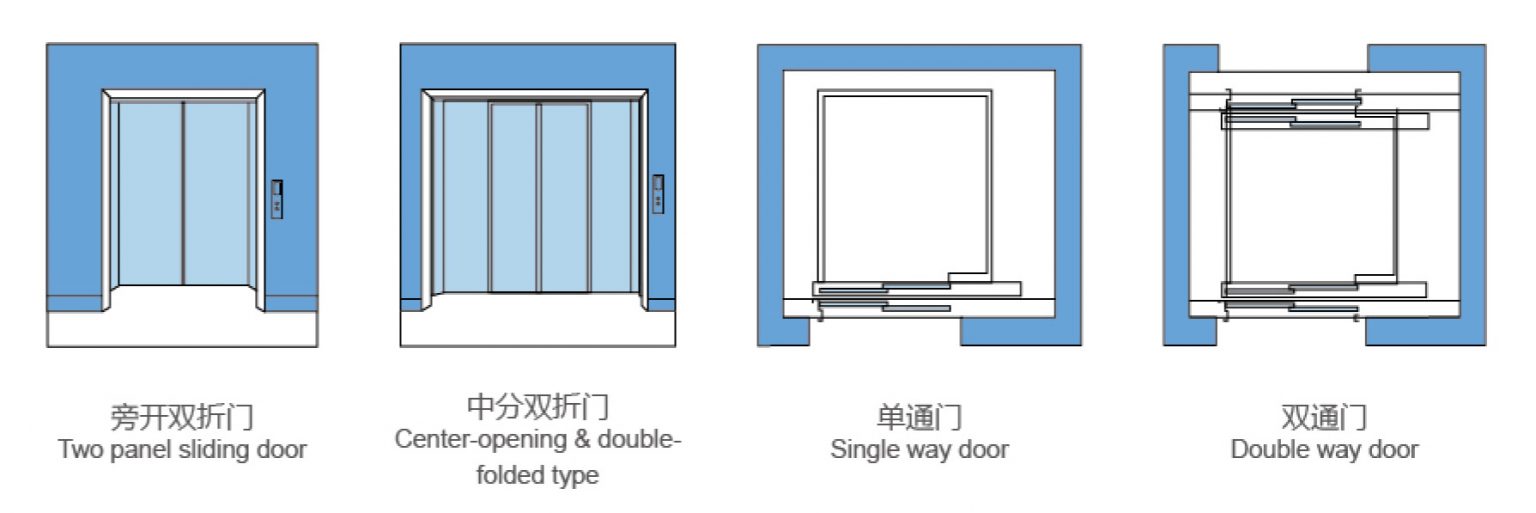 旁开双折门
Two panel sliding door

中分双折门
Center-opening & double-folded type

单通门
Single way door

双通门
Double way door